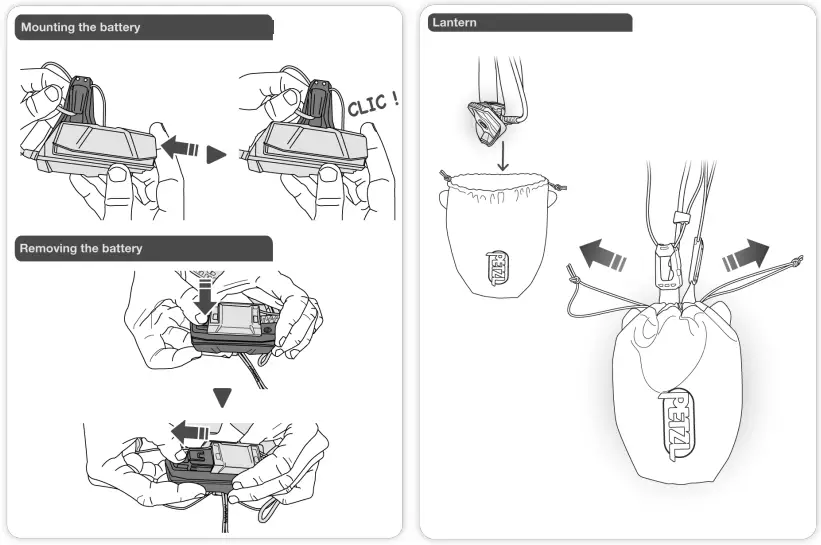 Mounting the battery

CLIC !

Removing the battery

Lantern

PETZL

PETZL