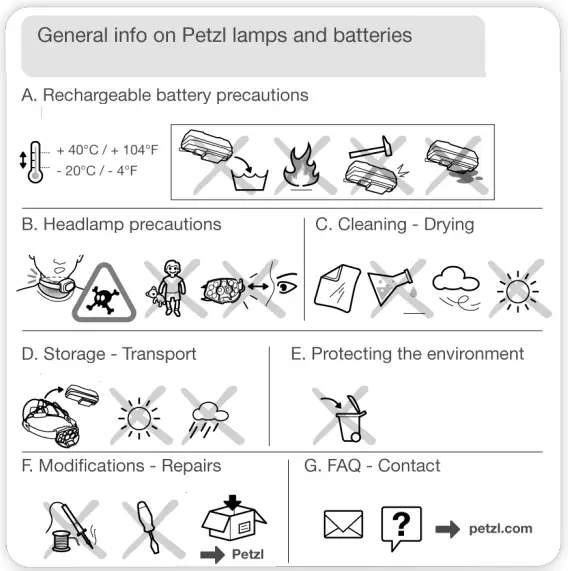 General info on Petzl lamps and batteries

A. Rechargeable battery precautions

+ 40°C / + 104°F
- 20°C / - 4°F

B. Headlamp precautions

C. Cleaning - Drying

D. Storage - Transport

E. Protecting the environment

F. Modifications - Repairs

Petzl

G. FAQ - Contact

?

petzl.com