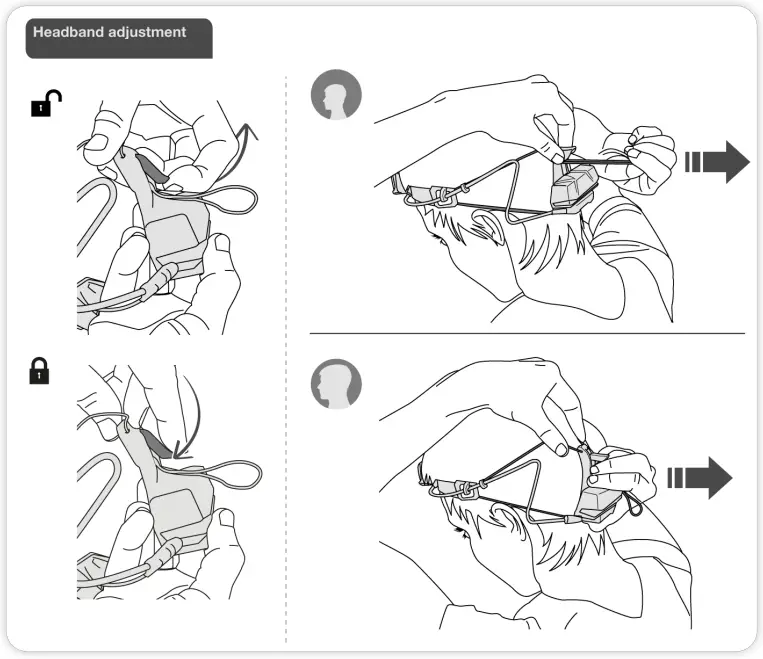 Headband adjustment