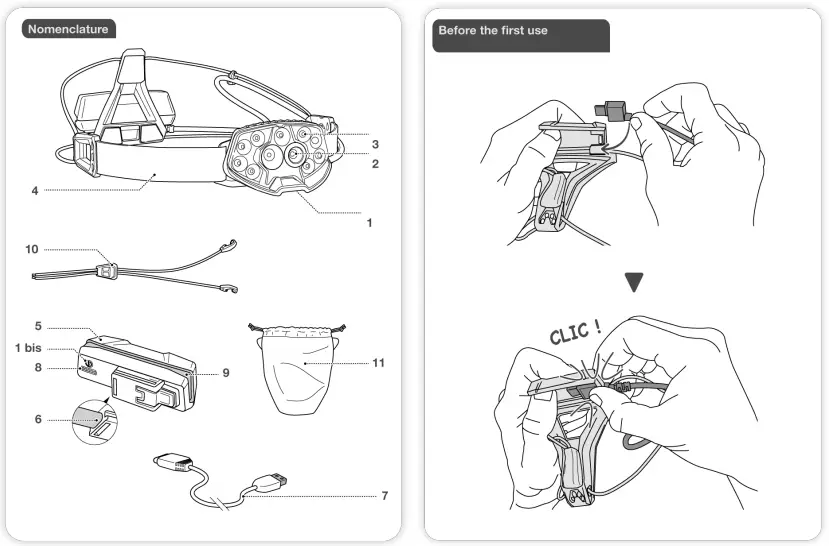 Nomenclature

3
2
4
1

10

5
1 bis
8
9
11
6

7

Before the first use

CLIC !