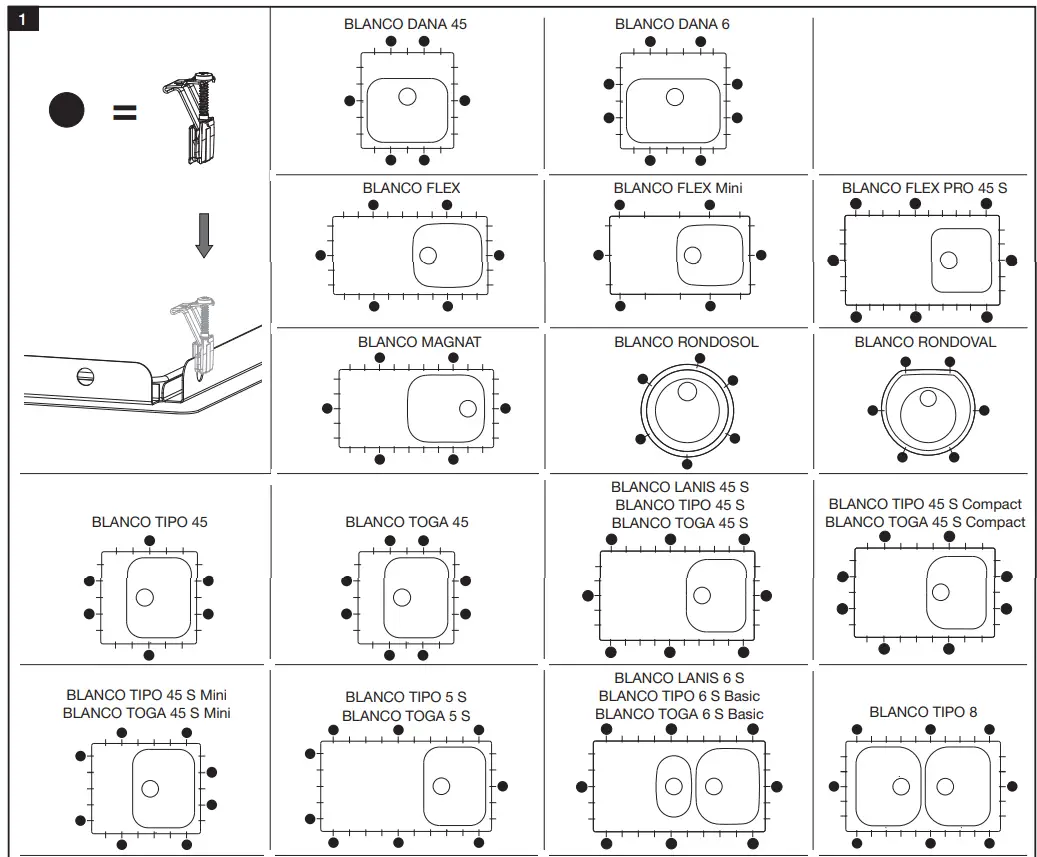 1

=

BLANCO DANA 45

BLANCO DANA 6

BLANCO FLEX

BLANCO FLEX Mini

BLANCO FLEX PRO 45 S

BLANCO MAGNAT

BLANCO RONDOSOL

BLANCO RONDOVAL

BLANCO TIPO 45

BLANCO TOGA 45

BLANCO LANIS 45 S
BLANCO TIPO 45 S
BLANCO TOGA 45 S

BLANCO TIPO 45 S Compact
BLANCO TOGA 45 S Compact

BLANCO TIPO 45 S Mini
BLANCO TOGA 45 S Mini

BLANCO TIPO 5 S
BLANCO TOGA 5 S

BLANCO LANIS 6 S
BLANCO TIPO 6 S Basic
BLANCO TOGA 6 S Basic

BLANCO TIPO 8