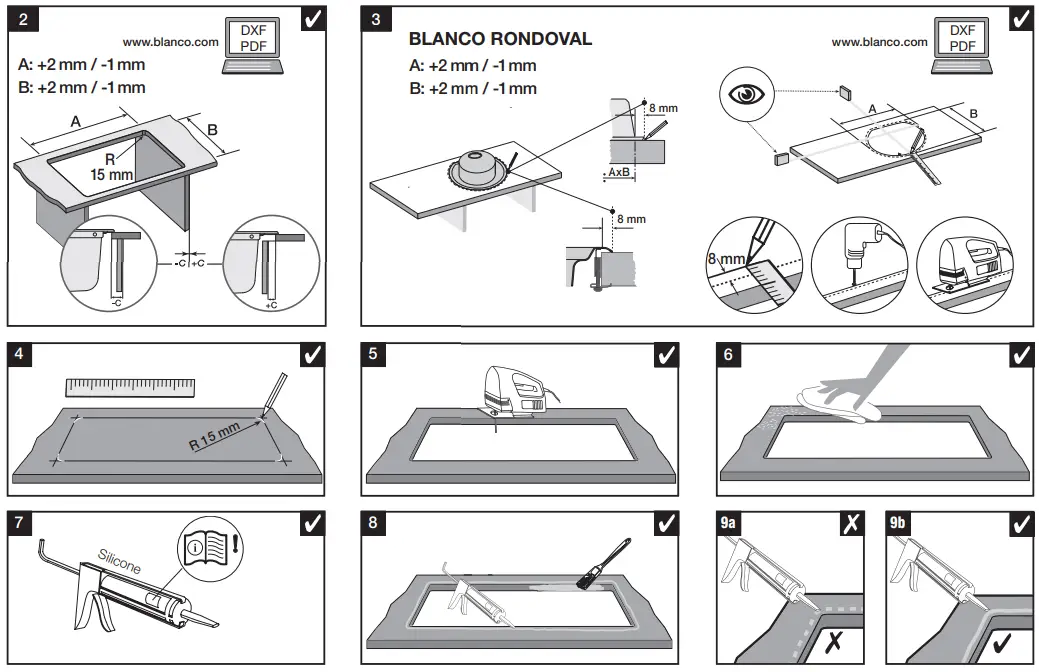 2
www.blanco.com
DXF
PDF
A: +2 mm / -1 mm
B: +2 mm / -1 mm
A
B
R
15 mm
-C
+C
-C
+C

3
BLANCO RONDOVAL
www.blanco.com
DXF
PDF
A: +2 mm / -1 mm
B: +2 mm / -1 mm
8 mm
AxB
8 mm
A
B
8 mm

4
R 15 mm

5

6

7
Silicone

8

9a

9b