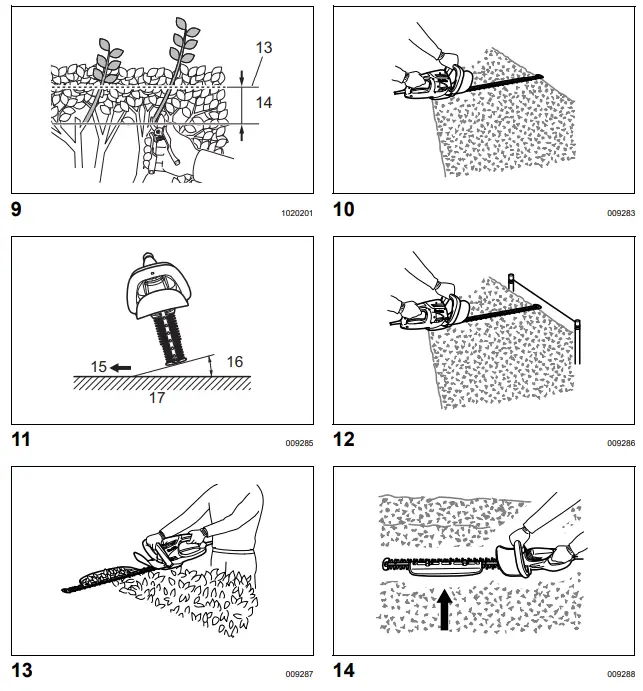 13
14

9
1020201

10
009283

15
16
17

11
009285

12
009286

13
009287

14
009288