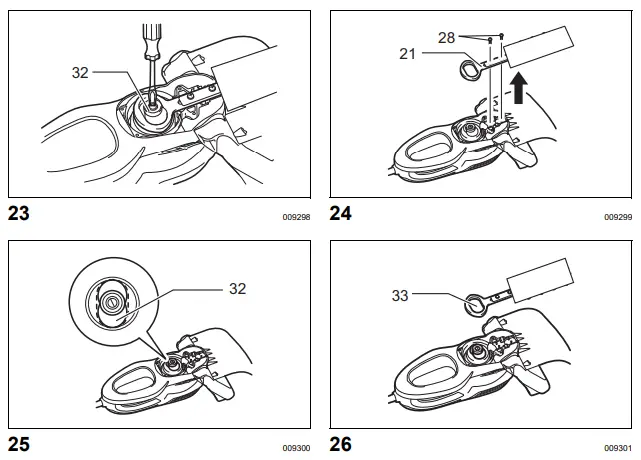 32

23

009298

28

21

24

009299

32

25

009300

33

26

009301