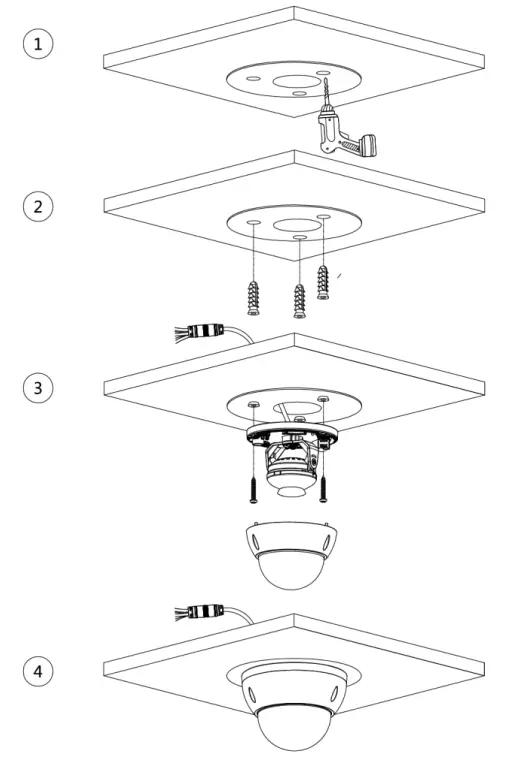 1

2

3

4