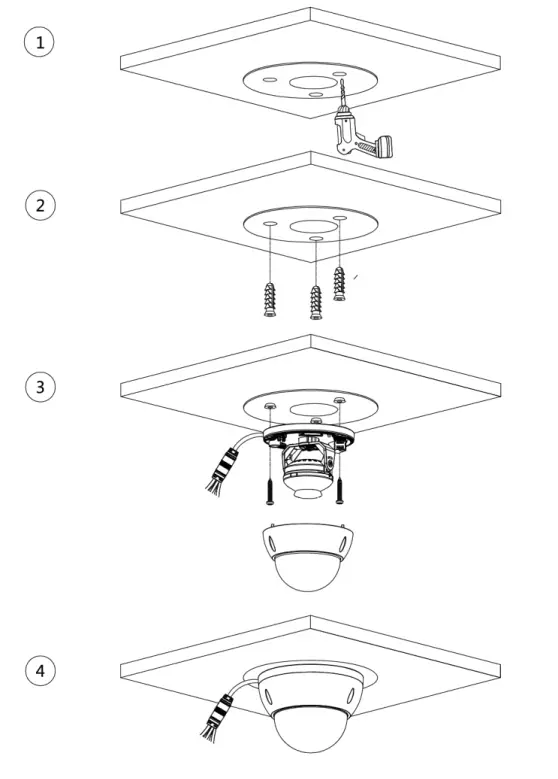 1

2

3

4