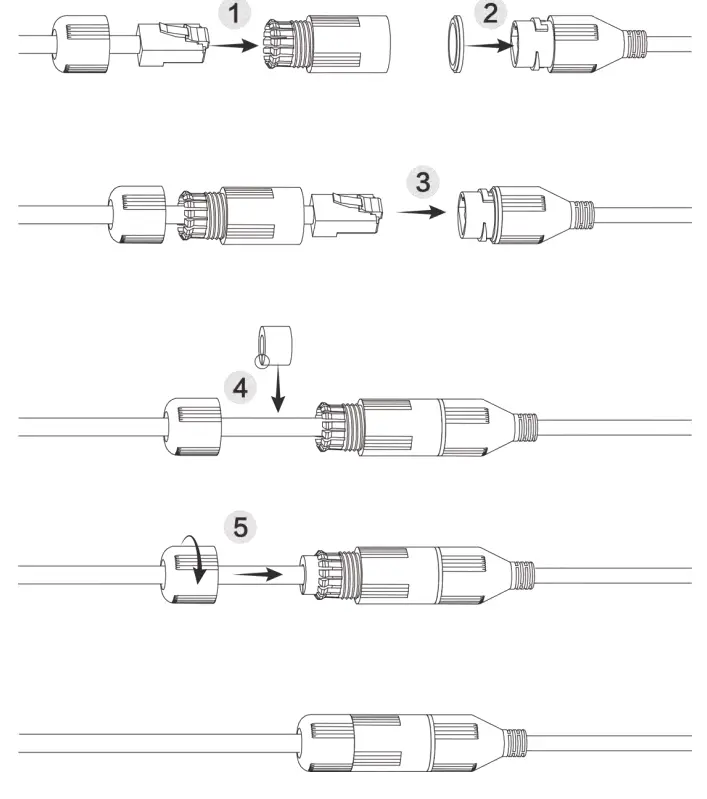 1

2

3

4

5