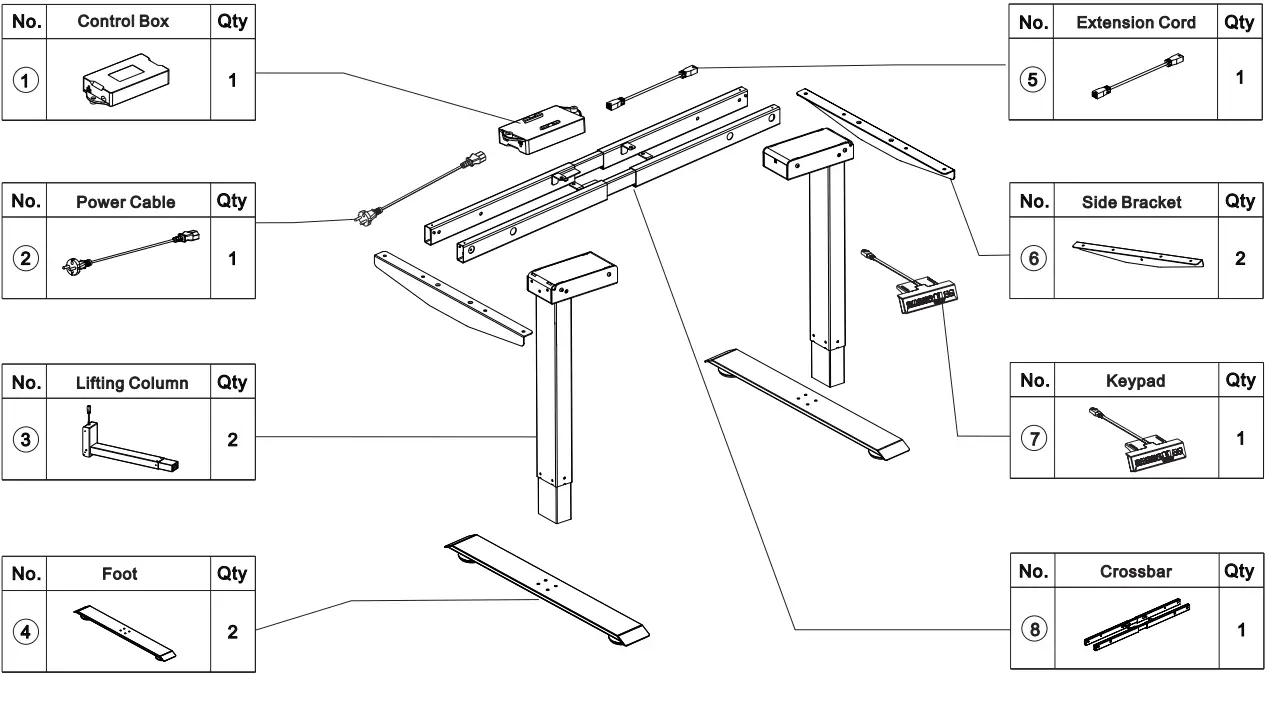 | No. | Control Box | Qty |
|---|---|---|
| ① | | 1 |

| No. | Power Cable | Qty |
|---|---|---|
| ② | | 1 |

| No. | Lifting Column | Qty |
|---|---|---|
| ③ | | 2 |

| No. | Foot | Qty |
|---|---|---|
| ④ | | 2 |

| No. | Extension Cord | Qty |
|---|---|---|
| ⑤ | | 1 |

| No. | Side Bracket | Qty |
|---|---|---|
| ⑥ | | 2 |

| No. | Keypad | Qty |
|---|---|---|
| ⑦ | | 1 |

| No. | Crossbar | Qty |
|---|---|---|
| ⑧ | | 1 |