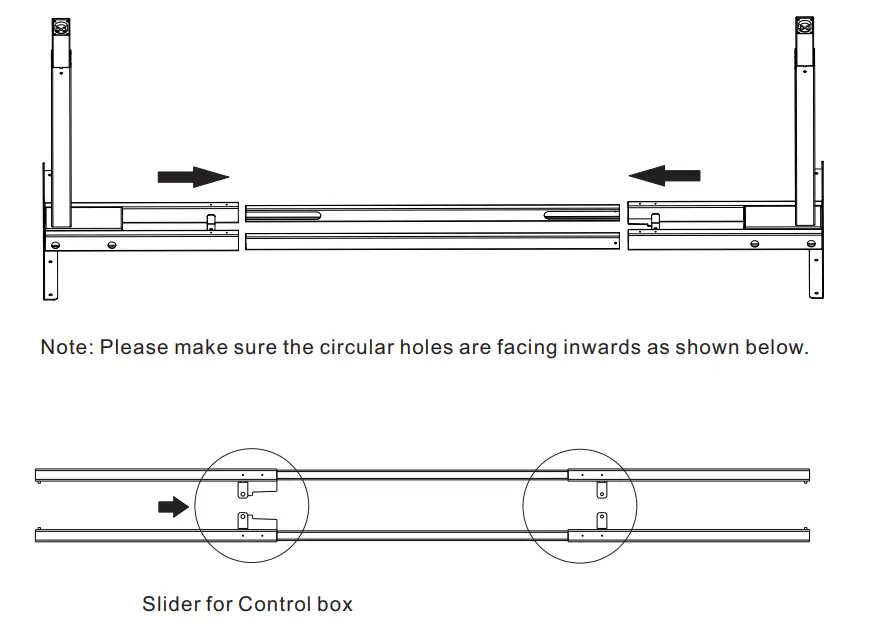 Note: Please make sure the circular holes are facing inwards as shown below.

Slider for Control box