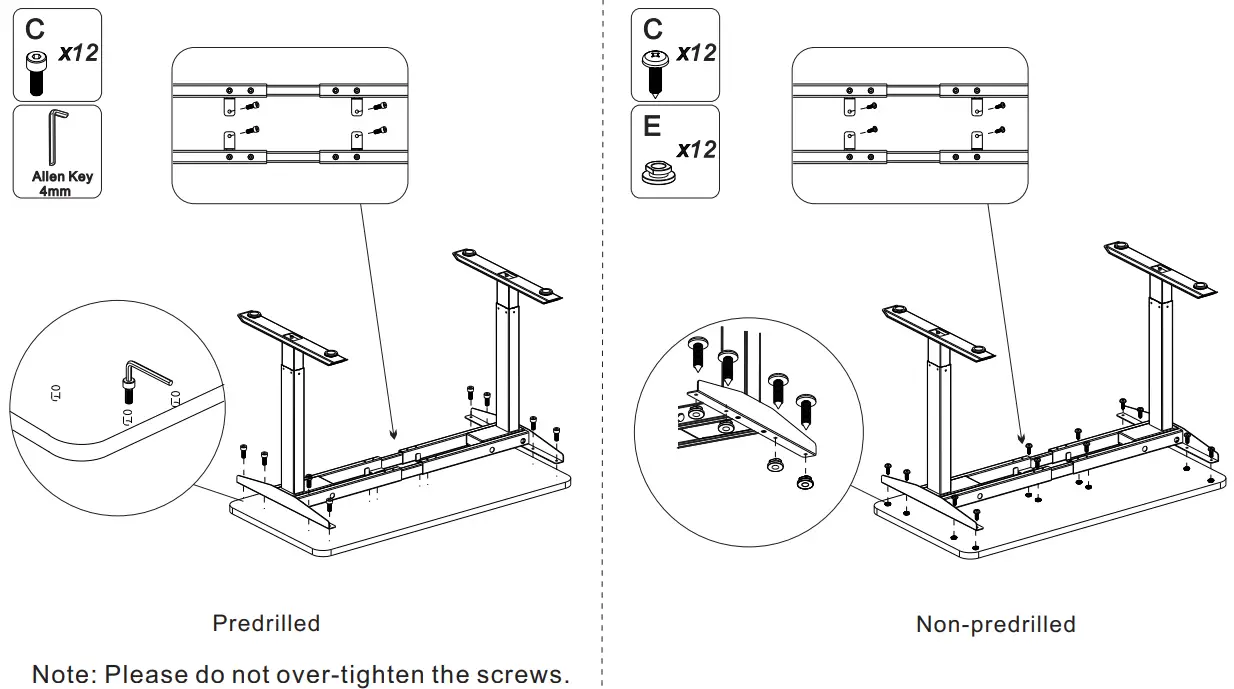 C
x12

Allen Key
4mm

Predrilled

Note: Please do not over-tighten the screws.

C
x12

E
x12

Non-predrilled