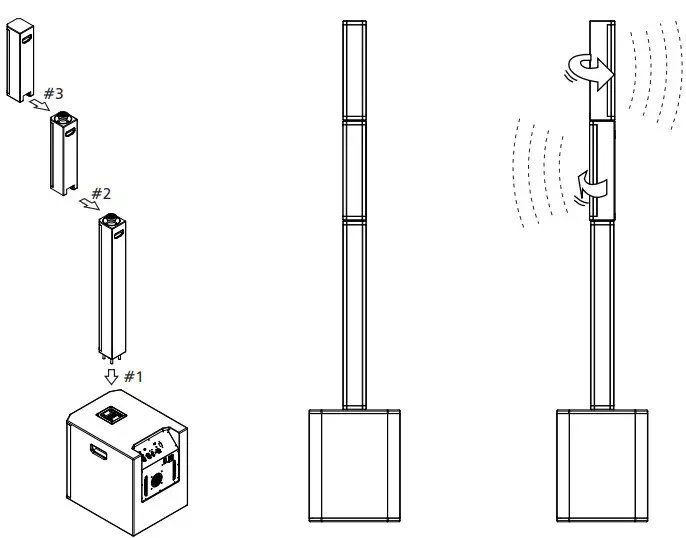 #3

#2

#1