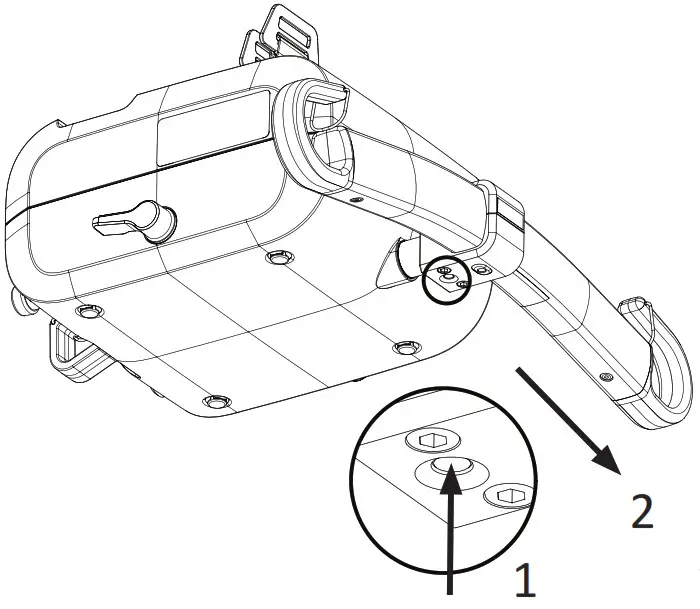 2

1