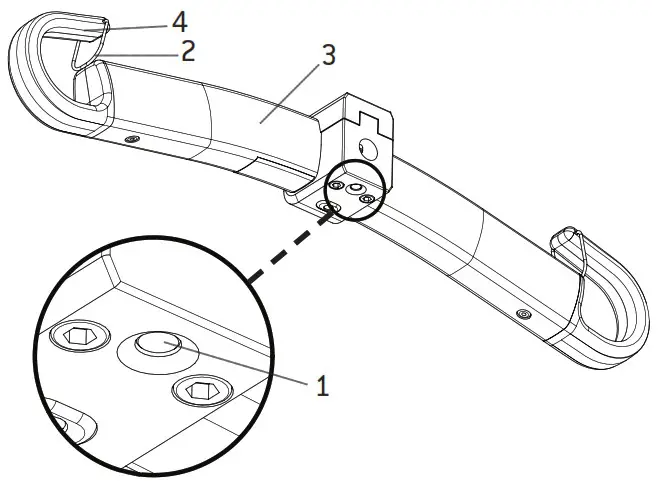 4
2
3
1