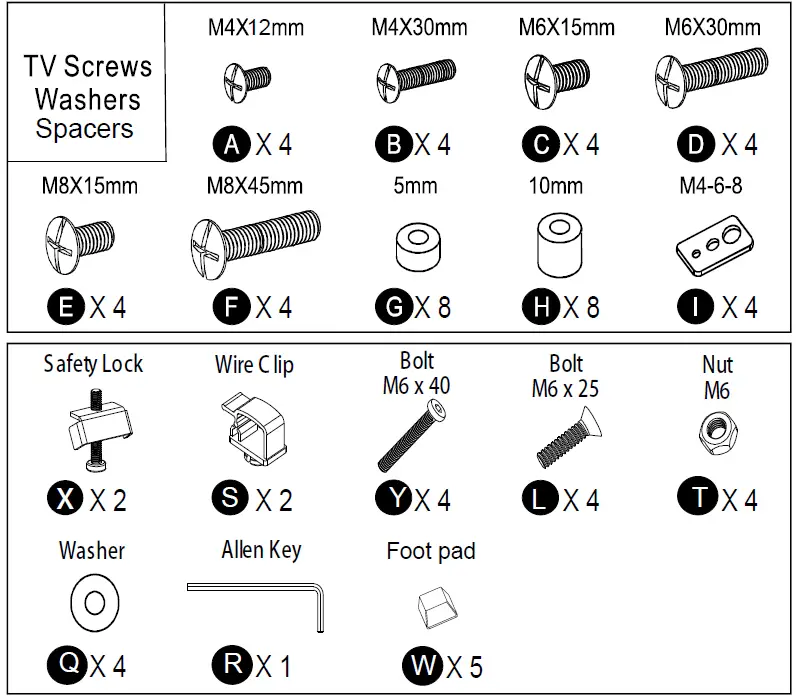 TV Screws
Washers
Spacers

M4X12mm
A X 4

M4X30mm
B X 4

M6X15mm
C X 4

M6X30mm
D X 4

M8X15mm
E X 4

M8X45mm
F X 4

5mm
G X 8

10mm
H X 8

M4-6-8
I X 4

Safety Lock
X X 2

Wire Clip
S X 2

Bolt
M6 x 40
Y X 4

Bolt
M6 x 25
L X 4

Nut
M6
T X 4

Washer
Q X 4

Allen Key
R X 1

Foot pad
W X 5