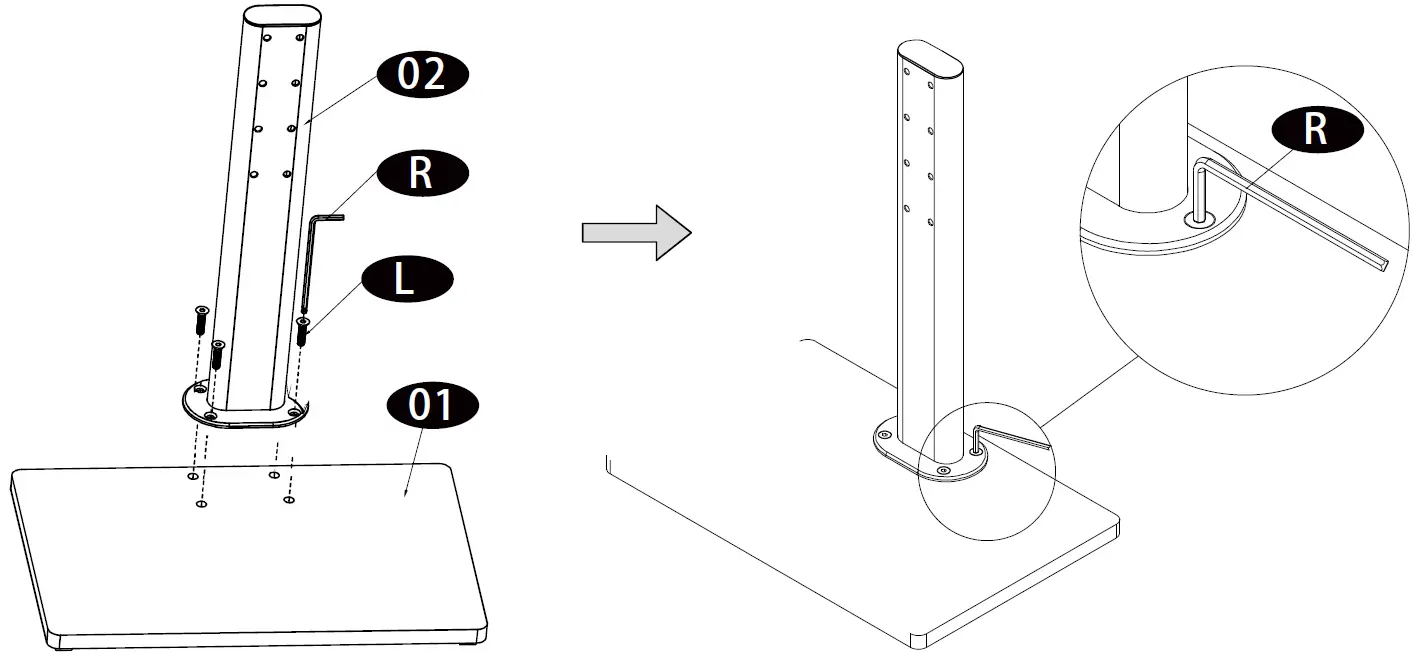 02
R
L
01
R