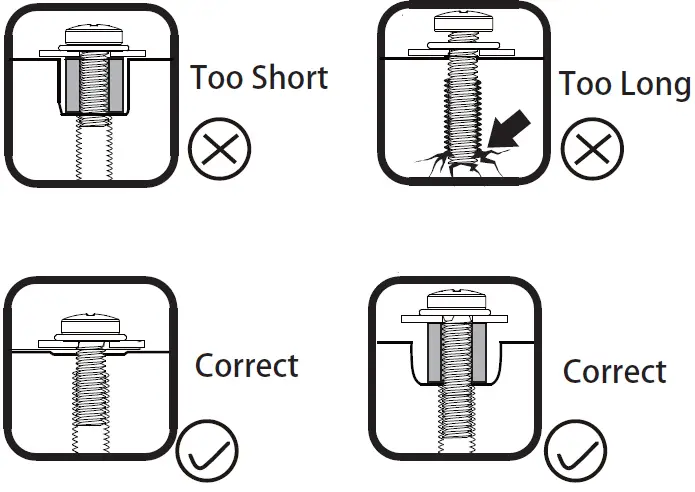 Too Short

Too Long

Correct

Correct