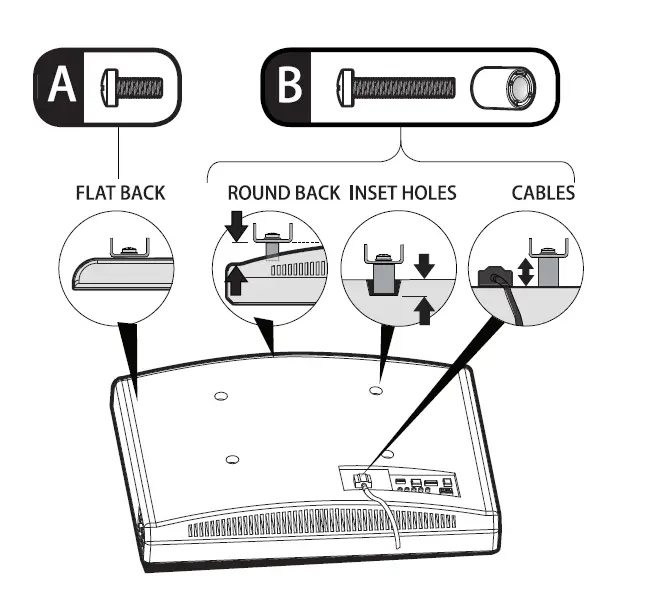 A

B

FLAT BACK

ROUND BACK

INSET HOLES

CABLES