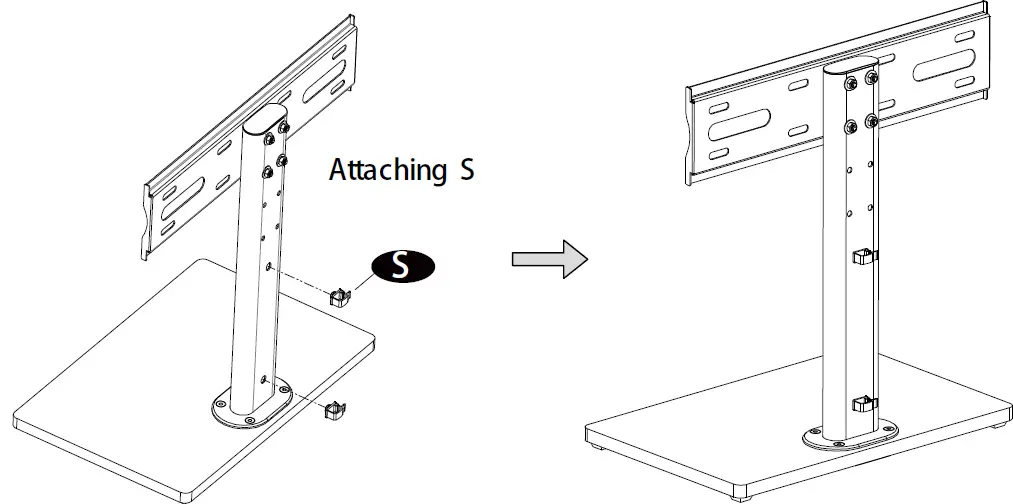 Attaching S

S