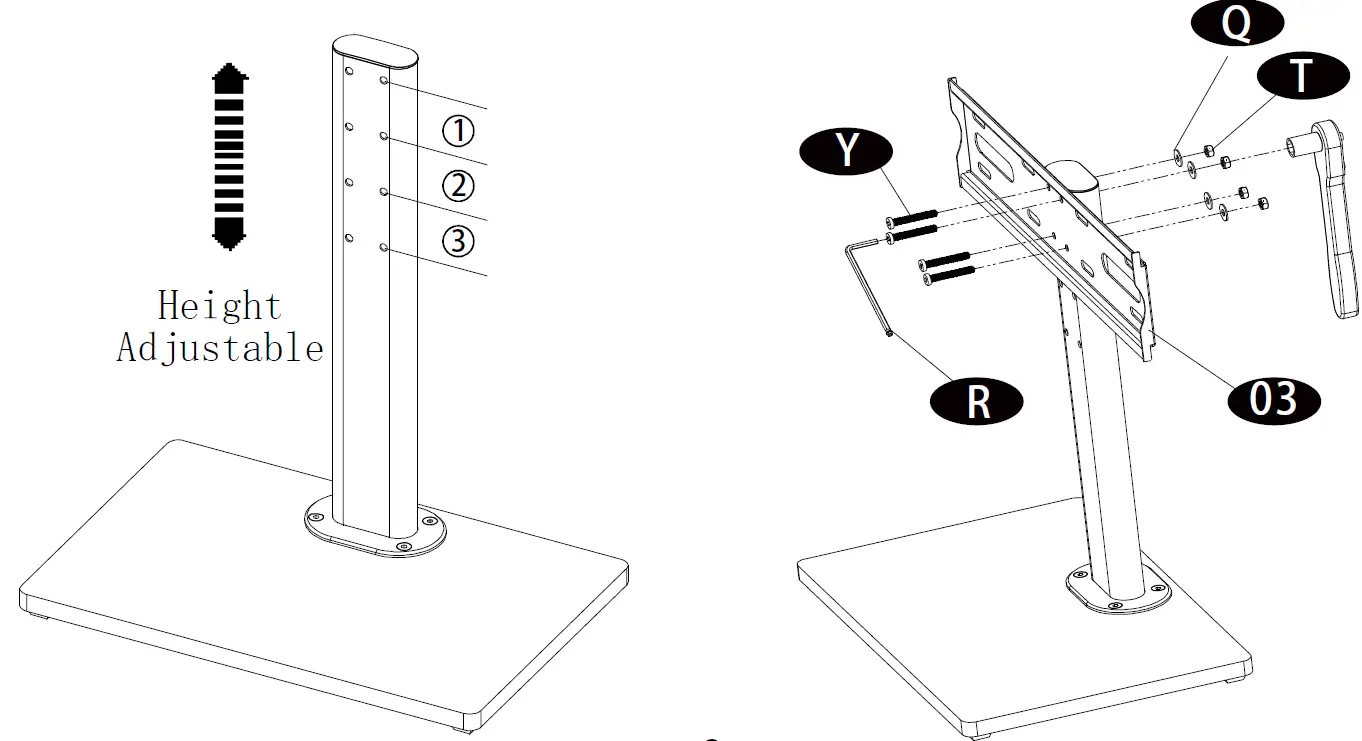 ①
②
③

Height Adjustable

Q
T
Y
R
03