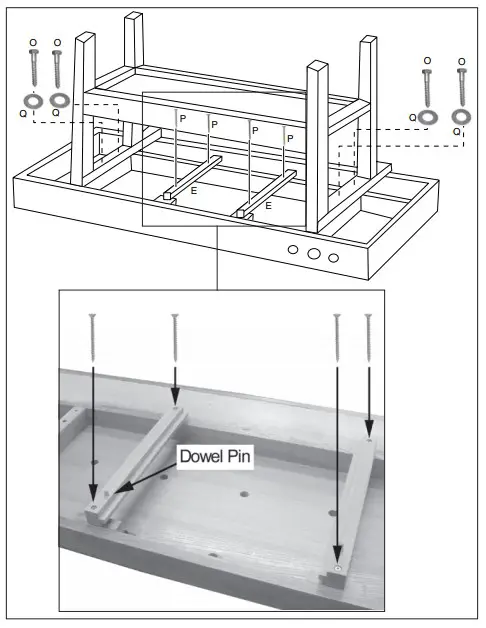 O O
Q Q
P P P P
E E
O O
Q Q
Dowel Pin