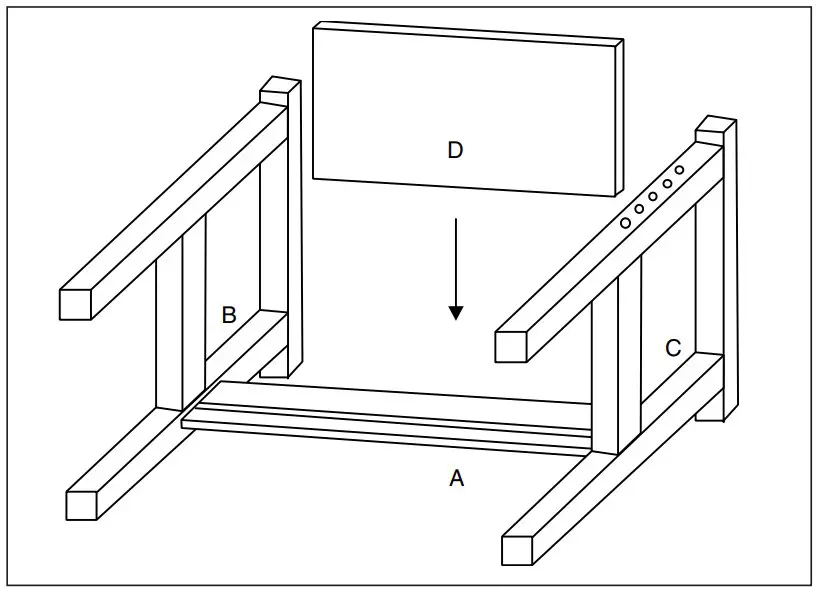 D

B

C

A