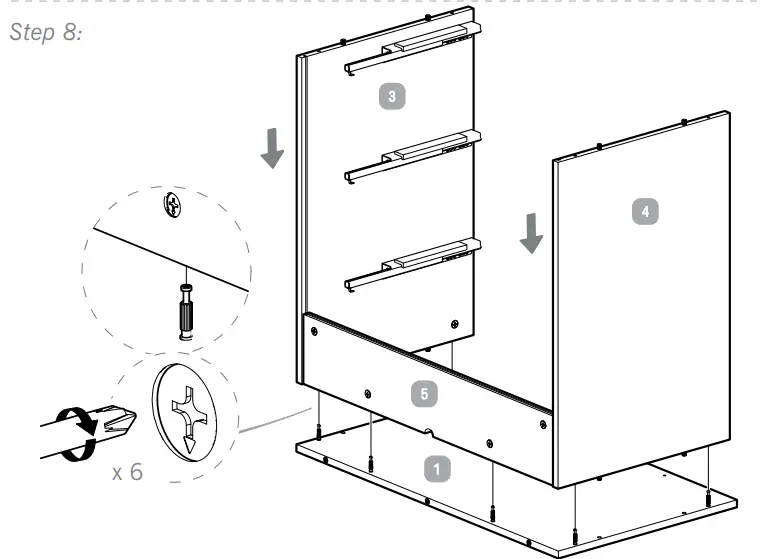 Step 8:

3

4

5

1

x 6