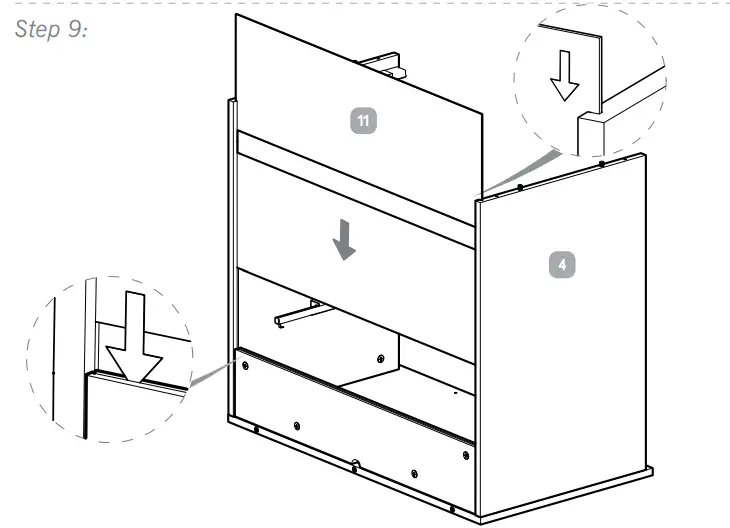 Step 9:

11

4