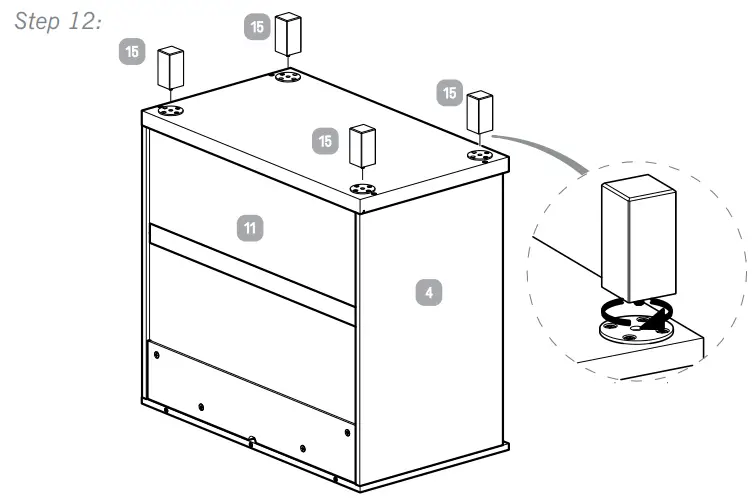 Step 12:

15

15

15

15

11

4