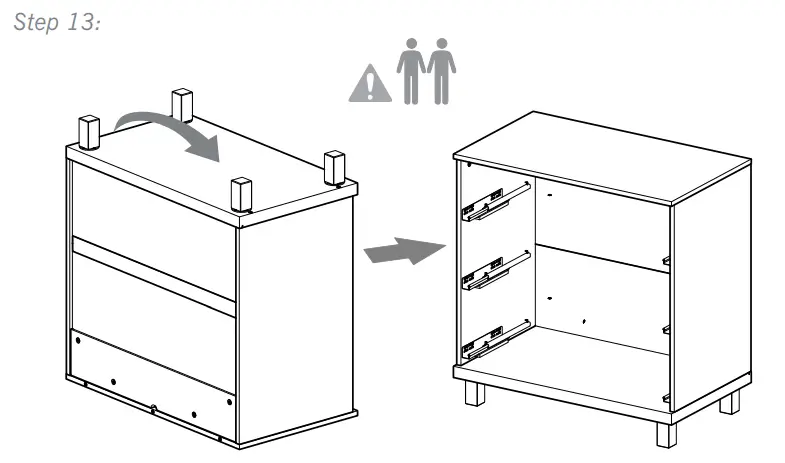 Step 13: