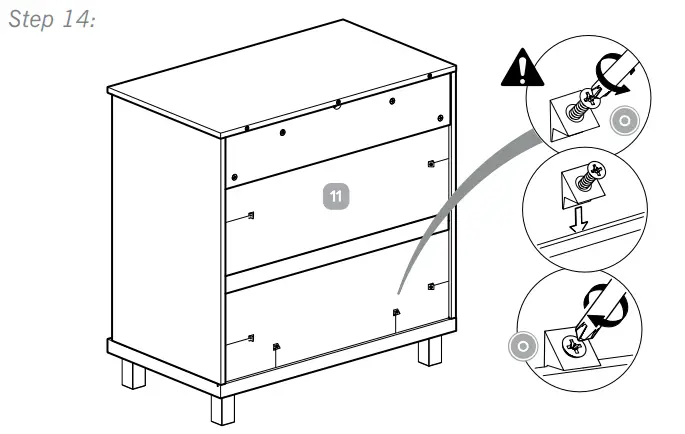 Step 14:

11