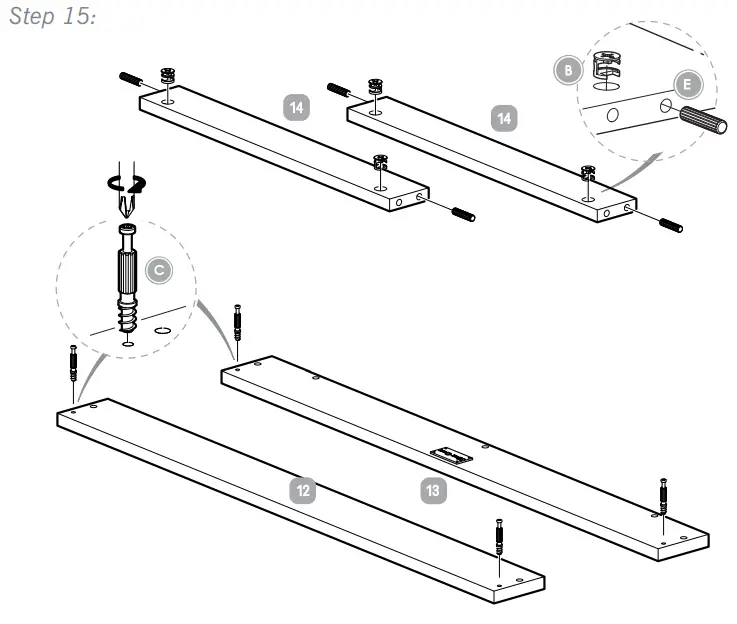 Step 15:

14

14

B

E

C

12

13