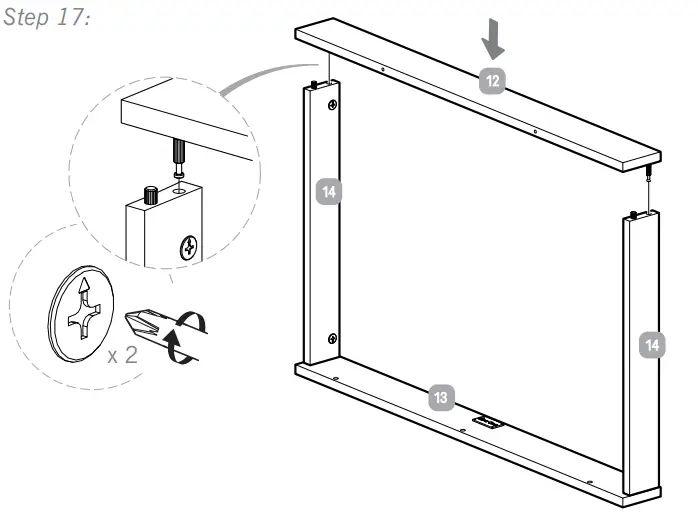 Step 17:

12

14

x 2

14

13