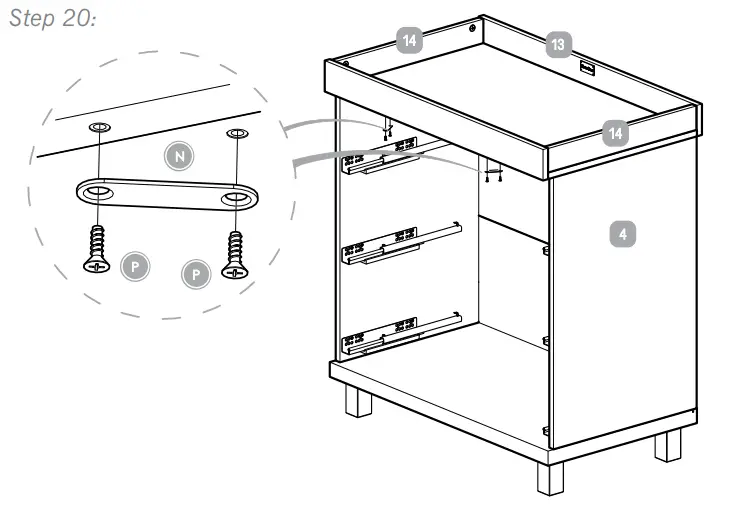 Step 20:

N

P

P

14

13

14

4