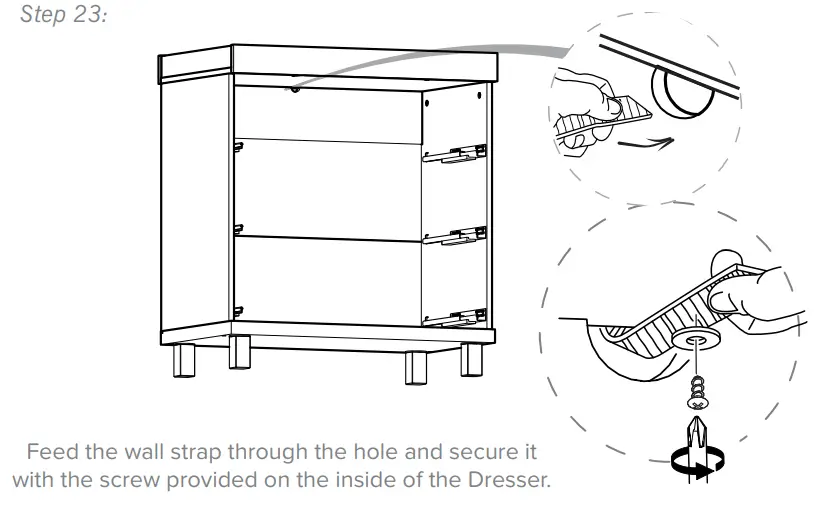 Step 23:

Feed the wall strap through the hole and secure it with the screw provided on the inside of the Dresser.