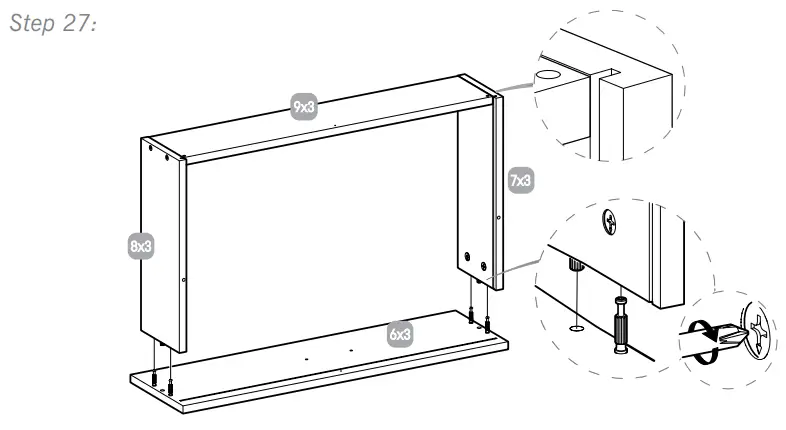 Step 27:

9x3

7x3

8x3

6x3