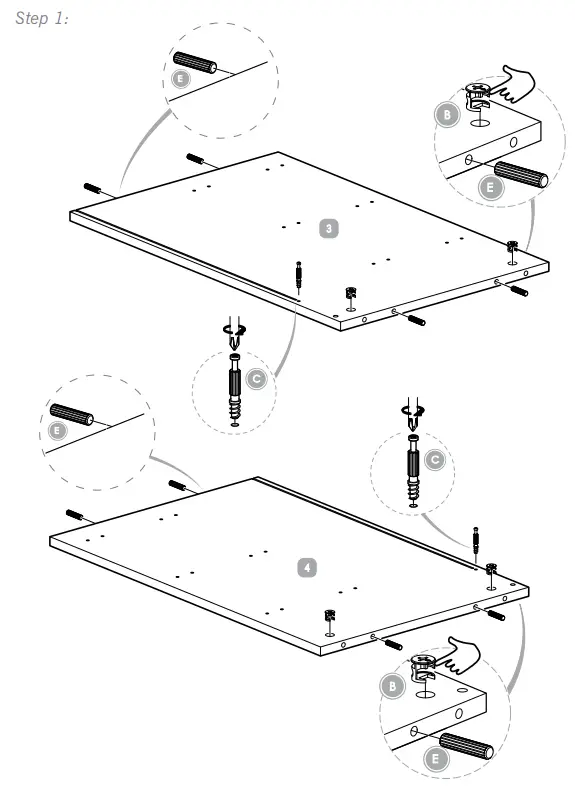 Step 1:

E

B

E

3

C

E

C

4

B

E