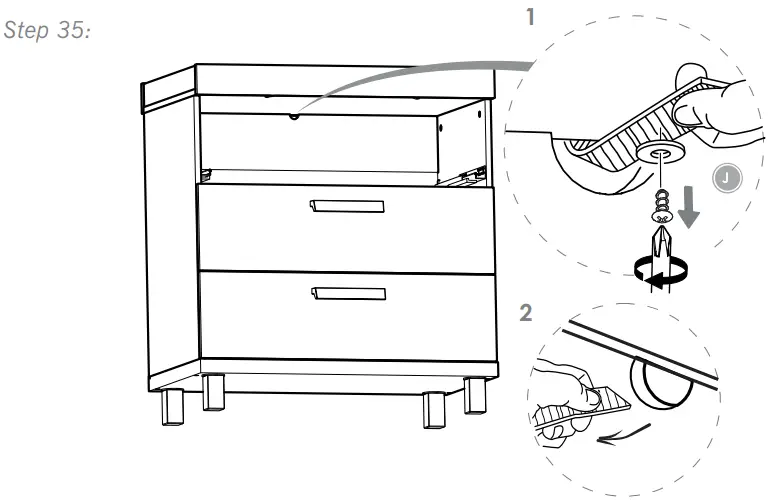 Step 35:

1

J

2