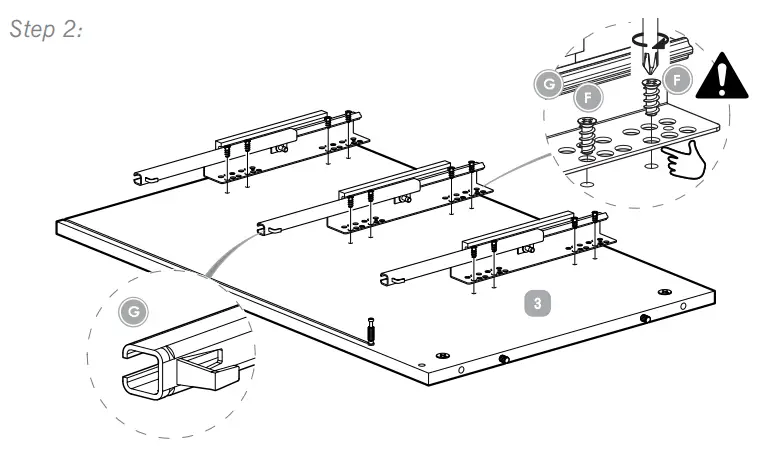 Step 2:

G

F

F

G

3