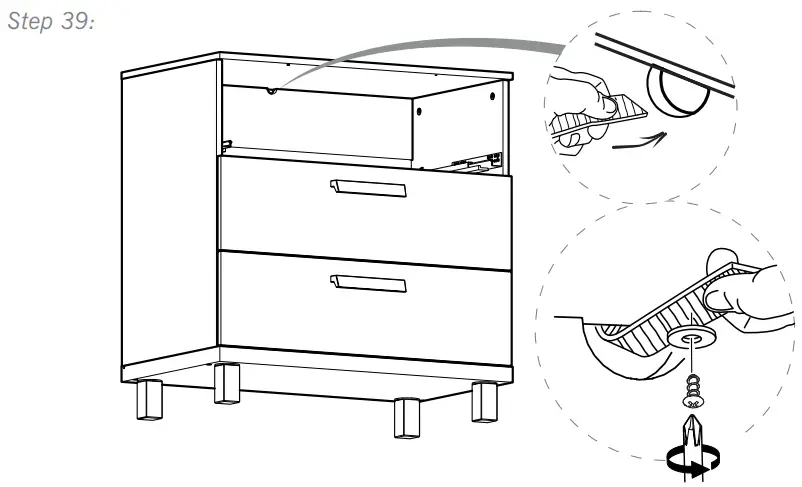 Step 39: