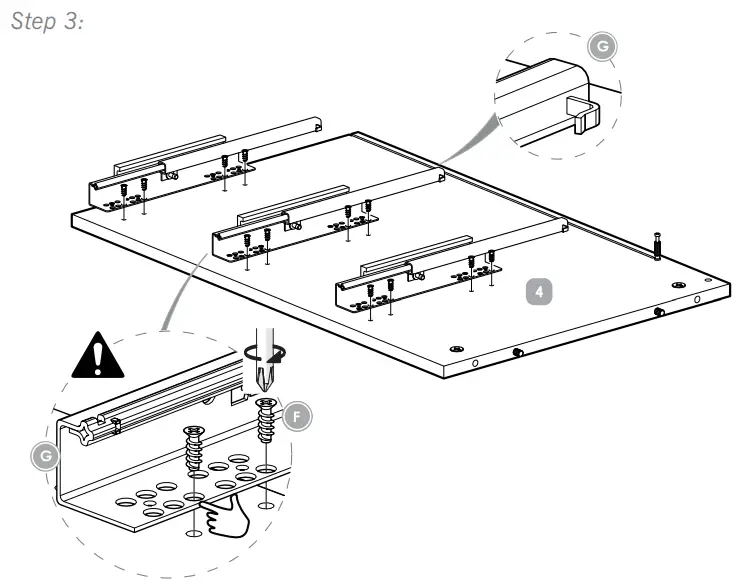 Step 3:

G

4

F

G