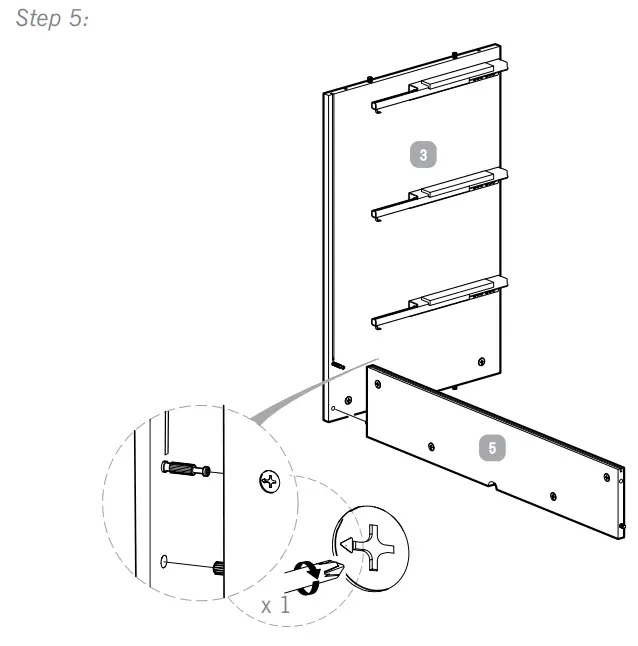 Step 5:

3

5

x 1