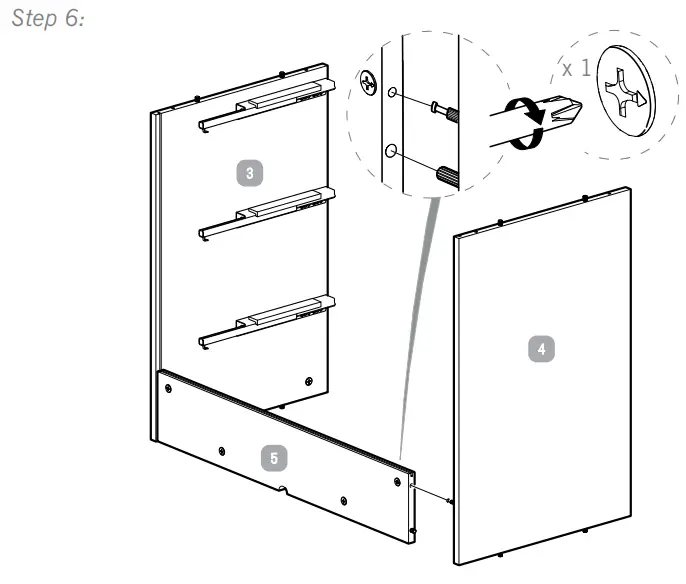 Step 6:

x 1

3

4

5