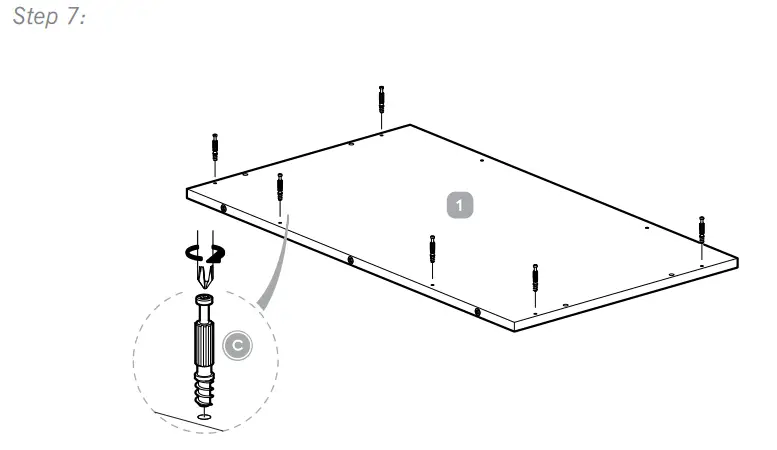 Step 7:

1

C