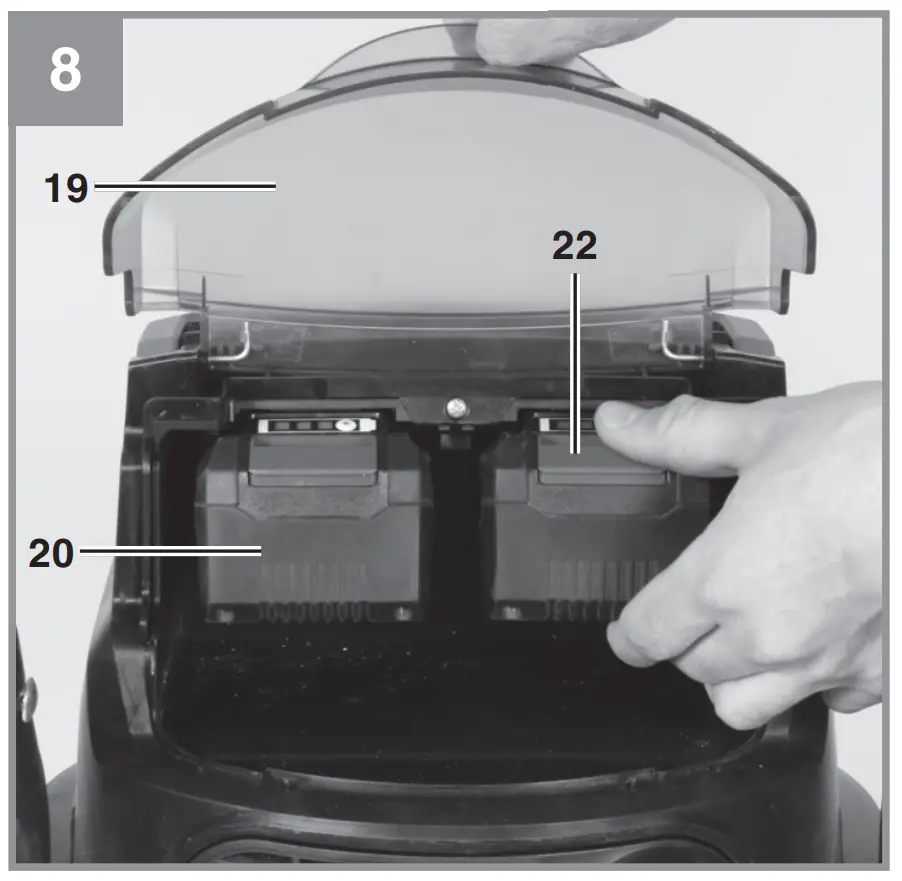 8

19

22

20