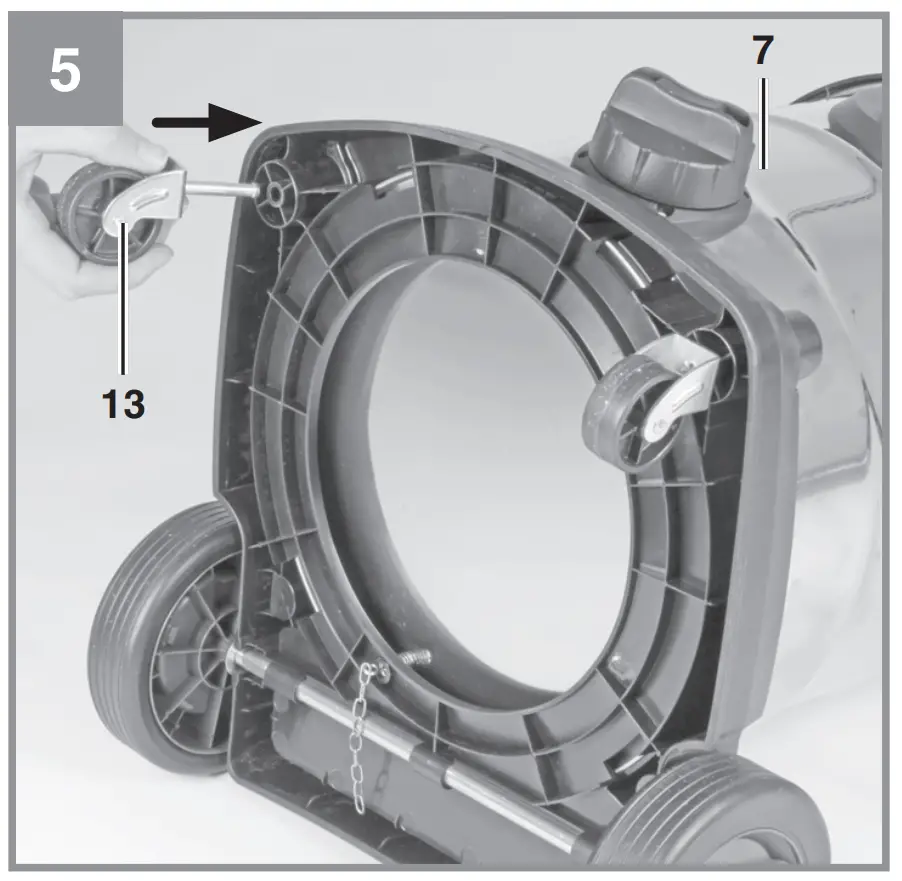 5
7
13