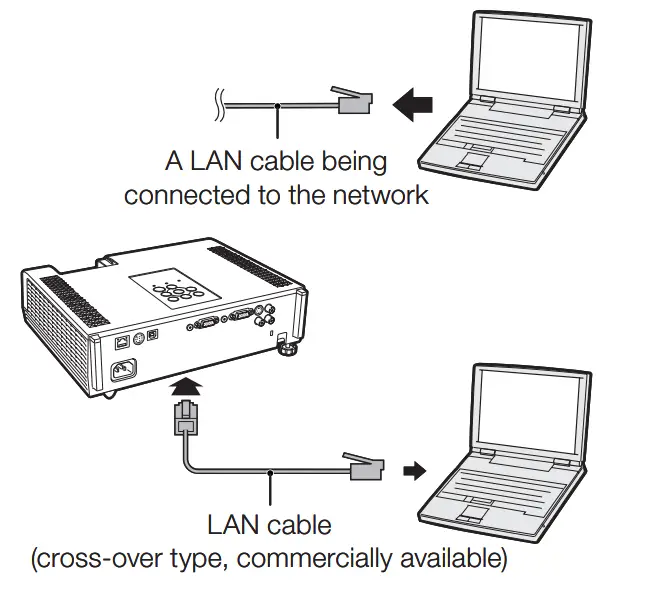 A LAN cable being connected to the network

LAN cable
(cross-over type, commercially available)