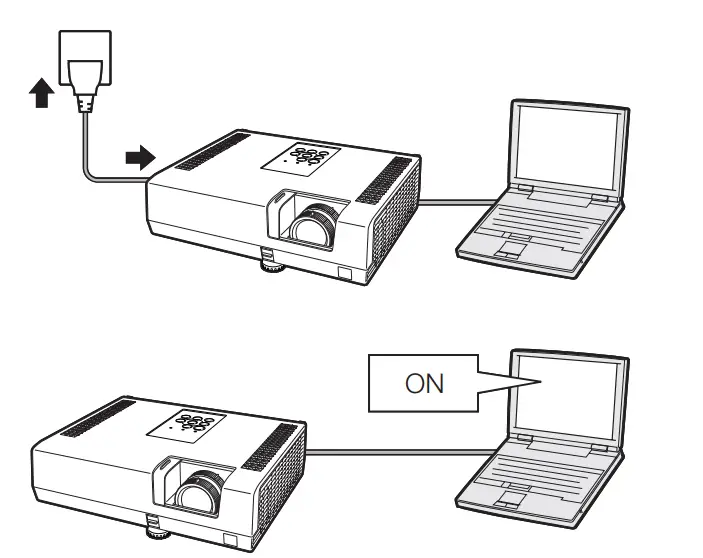 ON