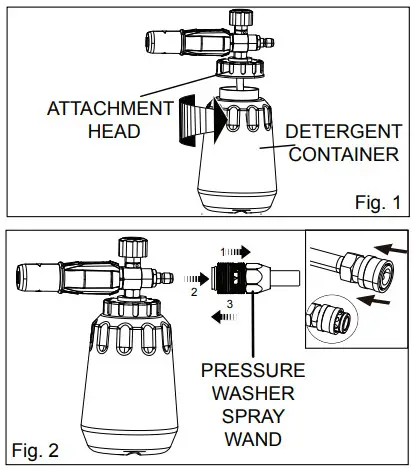 ATTACHMENT HEAD

DETERGENT CONTAINER

Fig. 1

1

2

3

PRESSURE WASHER SPRAY WAND

Fig. 2