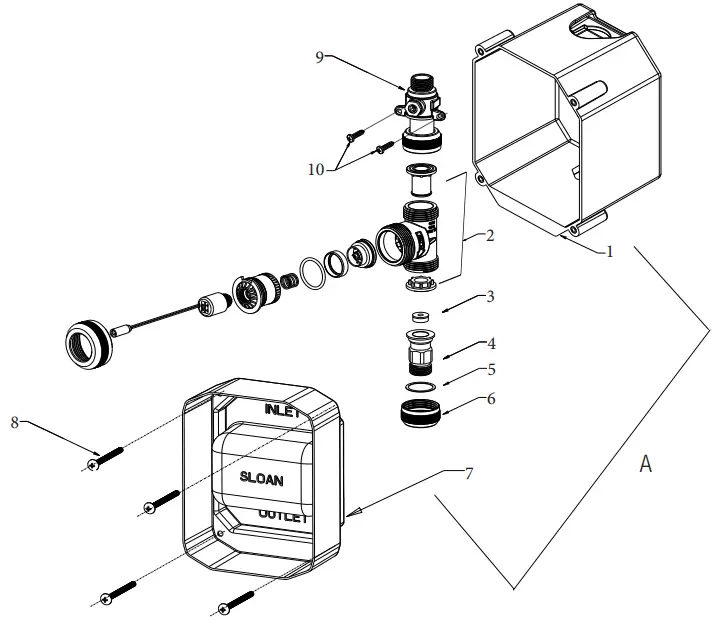 9
10
2
1
3
4
5
6
8
INLET
SLOAN
OUTLET
7
A