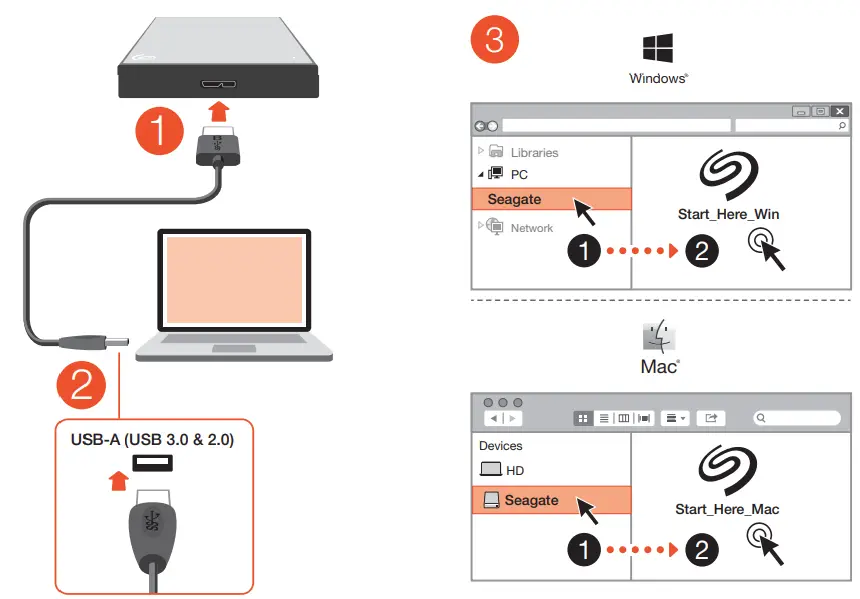 1

2

USB-A (USB 3.0 & 2.0)

3

Windows®

Libraries
PC
Seagate
Network

Start_Here_Win

1
2

Mac®

Devices
HD
Seagate

Start_Here_Mac

1
2